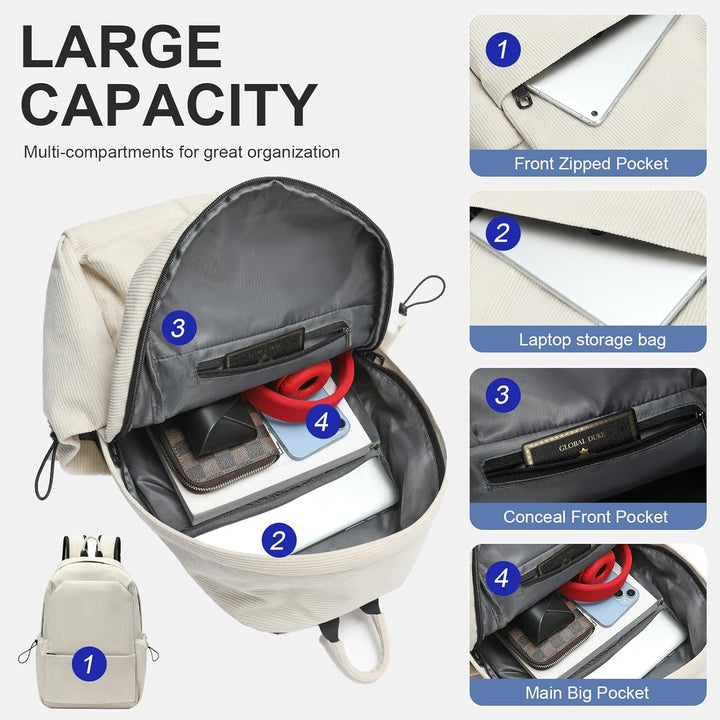 LARGE CAPACITY

Multi-compartments for great organization

3

4

2

1

1

Front Zipped Pocket

2

Laptop storage bag

3

GLOBAL DUKE

Conceal Front Pocket

4

Main Big Pocket