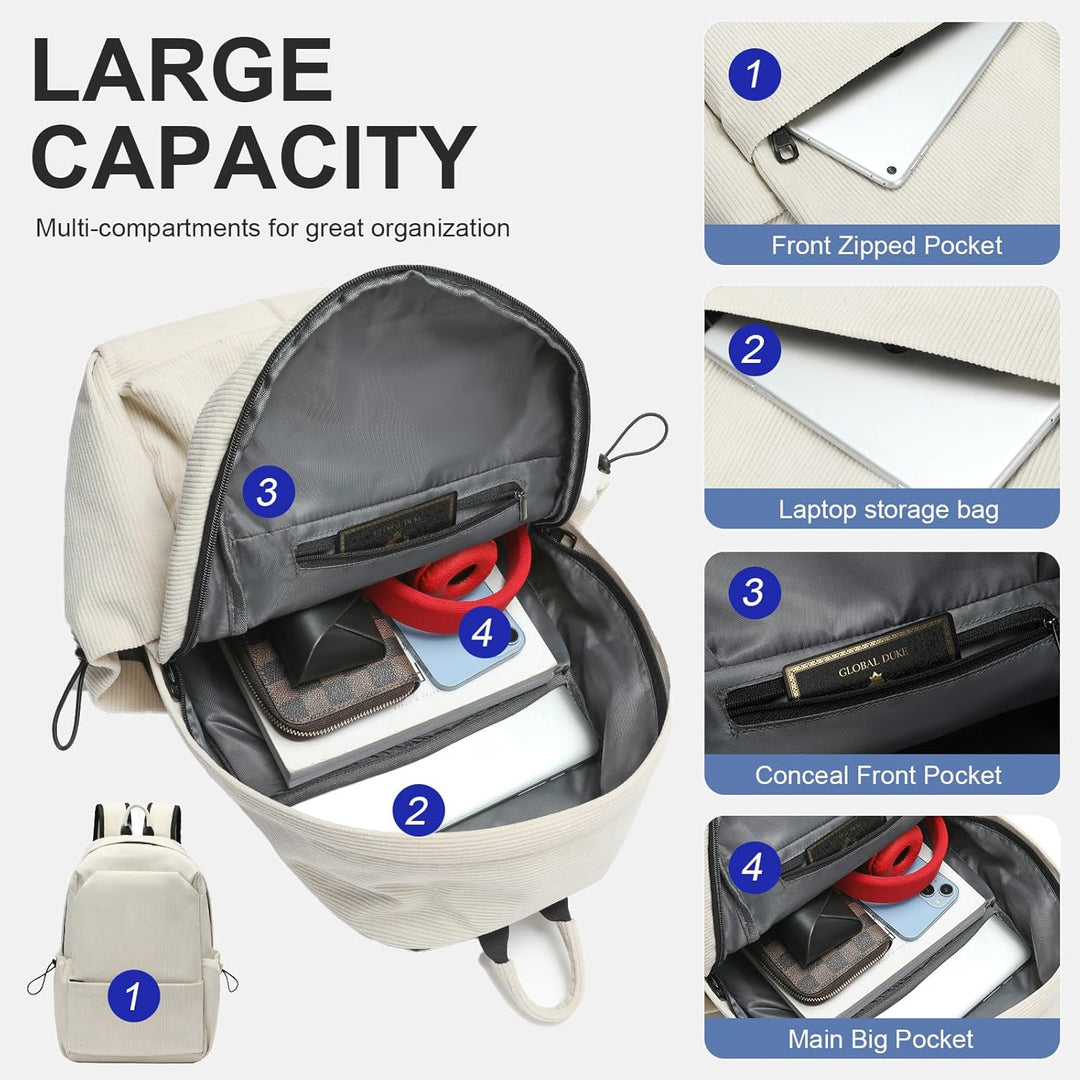 LARGE CAPACITY

Multi-compartments for great organization

3

4

2

1

1

Front Zipped Pocket

2

Laptop storage bag

3

GLOBAL DUKE

Conceal Front Pocket

4

Main Big Pocket