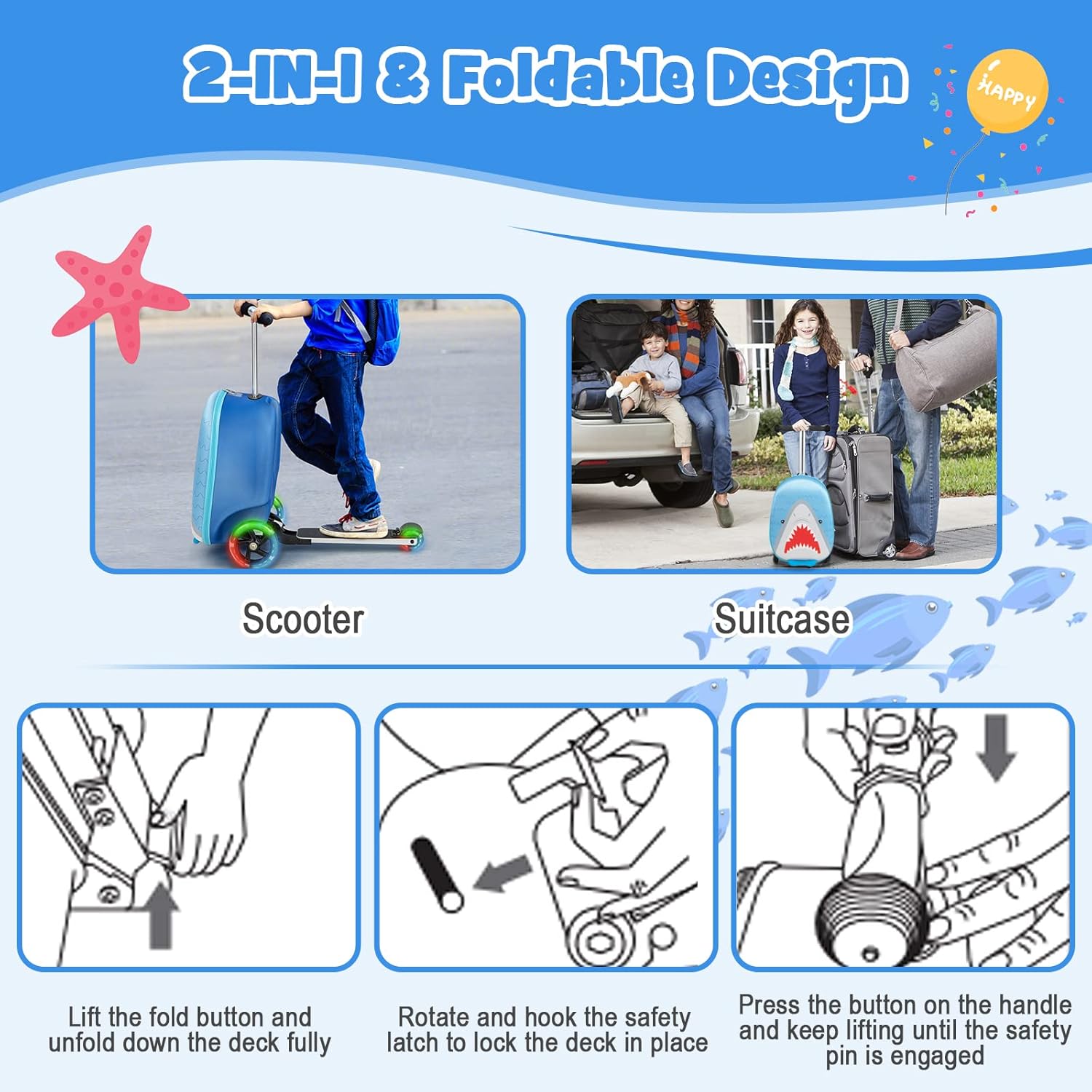 2-IN-1 & Foldable Design

HAPPY

Scooter

Suitcase

Lift the fold button and unfold down the deck fully

Rotate and hook the safety latch to lock the deck in place

Press the button on the handle and keep lifting until the safety pin is engaged