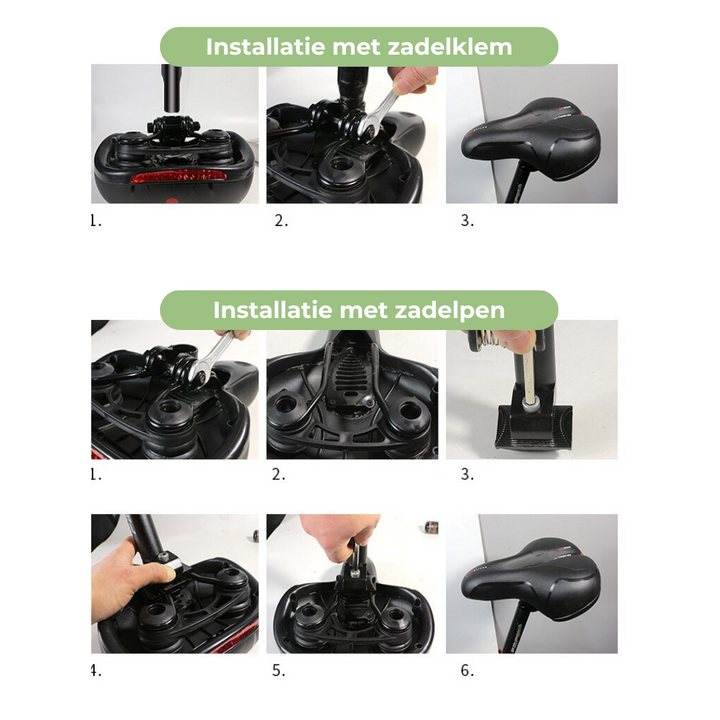 Installatie met zadelklem

1.

2.

3.

Installatie met zadelpen

1.

2.

3.

4.

5.

6.