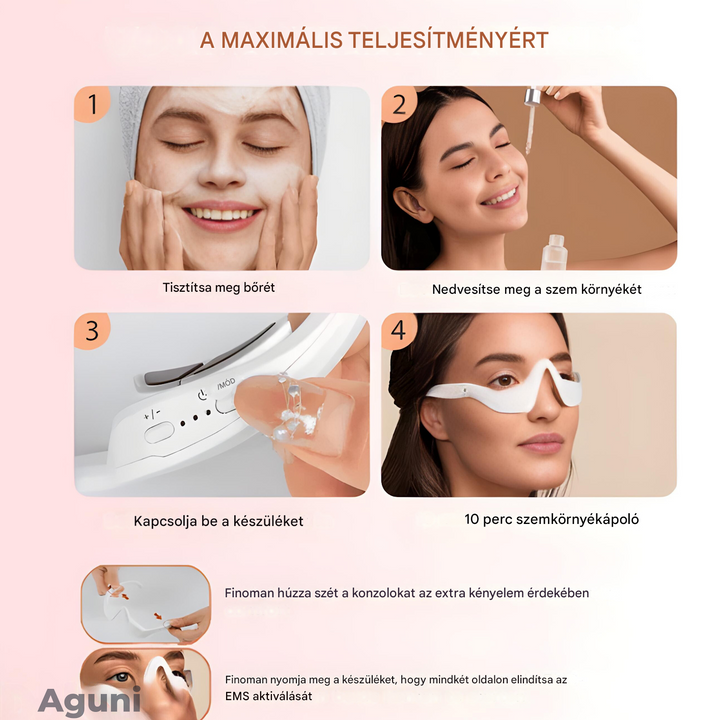 A MAXIMÁLIS TELJESÍTMÉNYÉRT

1

Tisztítsa meg bőrét

2

Nedvesítse meg a szem környékét

3

+/- /MÓD

Kapcsolja be a készüléket

4

10 perc szemkörnyékápoló

Finoman húzza szét a konzolokat az extra kényelem érdekében

Finoman nyomja meg a készüléket, hogy mindkét oldalon elindítsa az EMS aktiválását

Aguni